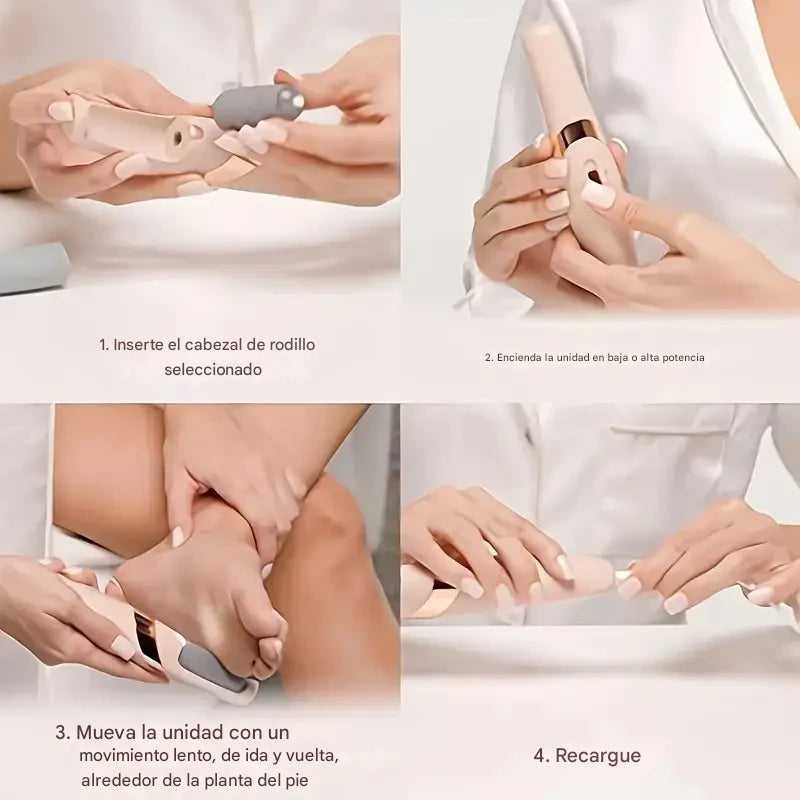 1. Inserte el cabezal de rodillo seleccionado

2. Encienda la unidad en baja o alta potencia

3. Mueva la unidad con un movimiento lento, de ida y vuelta, alrededor de la planta del pie

4. Recargue